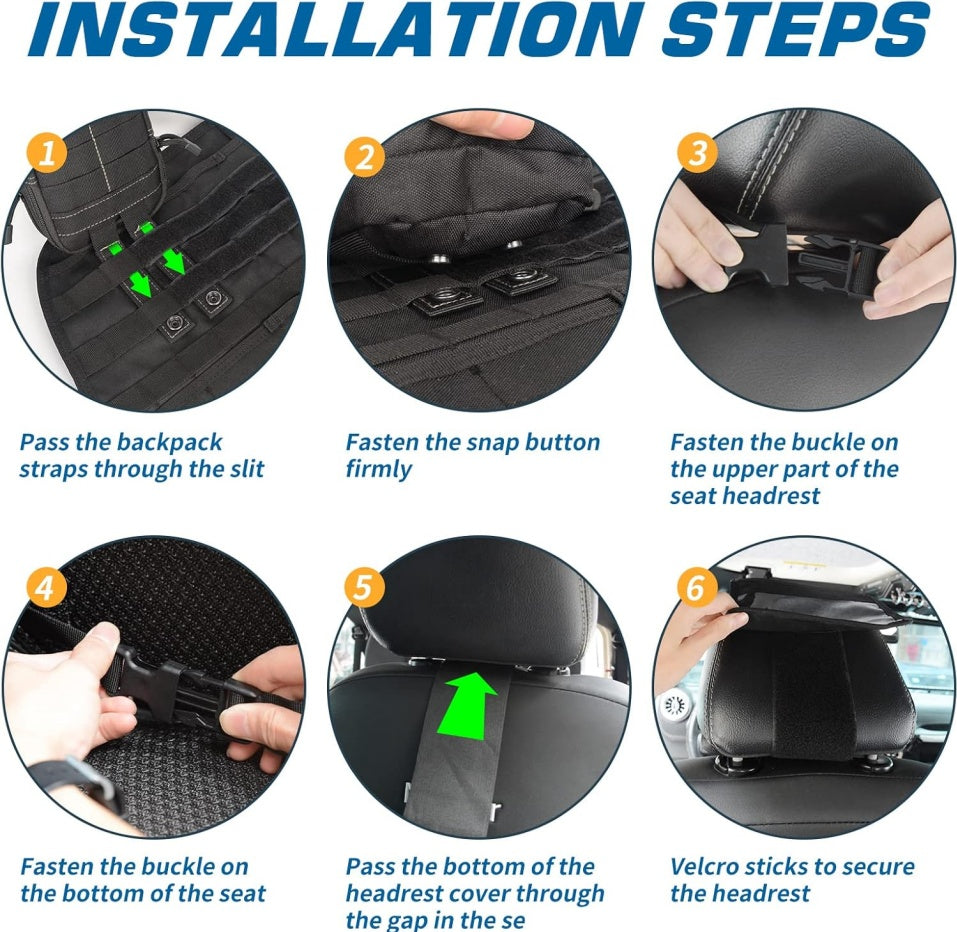 INSTALLATION STEPS

1

Pass the backpack straps through the slit

2

Fasten the snap button firmly

3

Fasten the buckle on the upper part of the seat headrest

4

Fasten the buckle on the bottom of the seat

5

Pass the bottom of the headrest cover through the gap in the se

6

Velcro sticks to secure the headrest